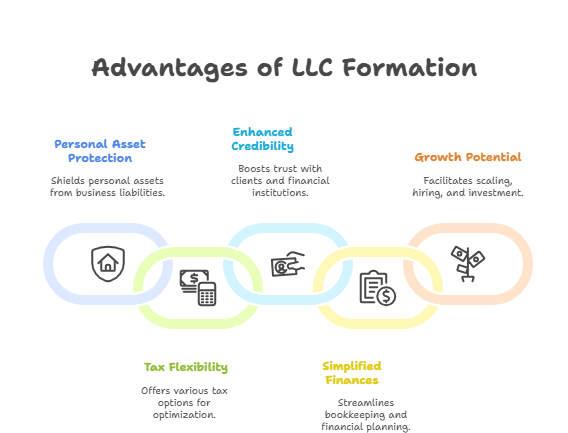 Advantages of LLC Formation

Personal Asset Protection

Shields personal assets from business liabilities.

Enhanced Credibility

Boosts trust with clients and financial institutions.

Growth Potential

Facilitates scaling, hiring, and investment.

Tax Flexibility

Offers various tax options for optimization.

Simplified Finances

Streamlines bookkeeping and financial planning.